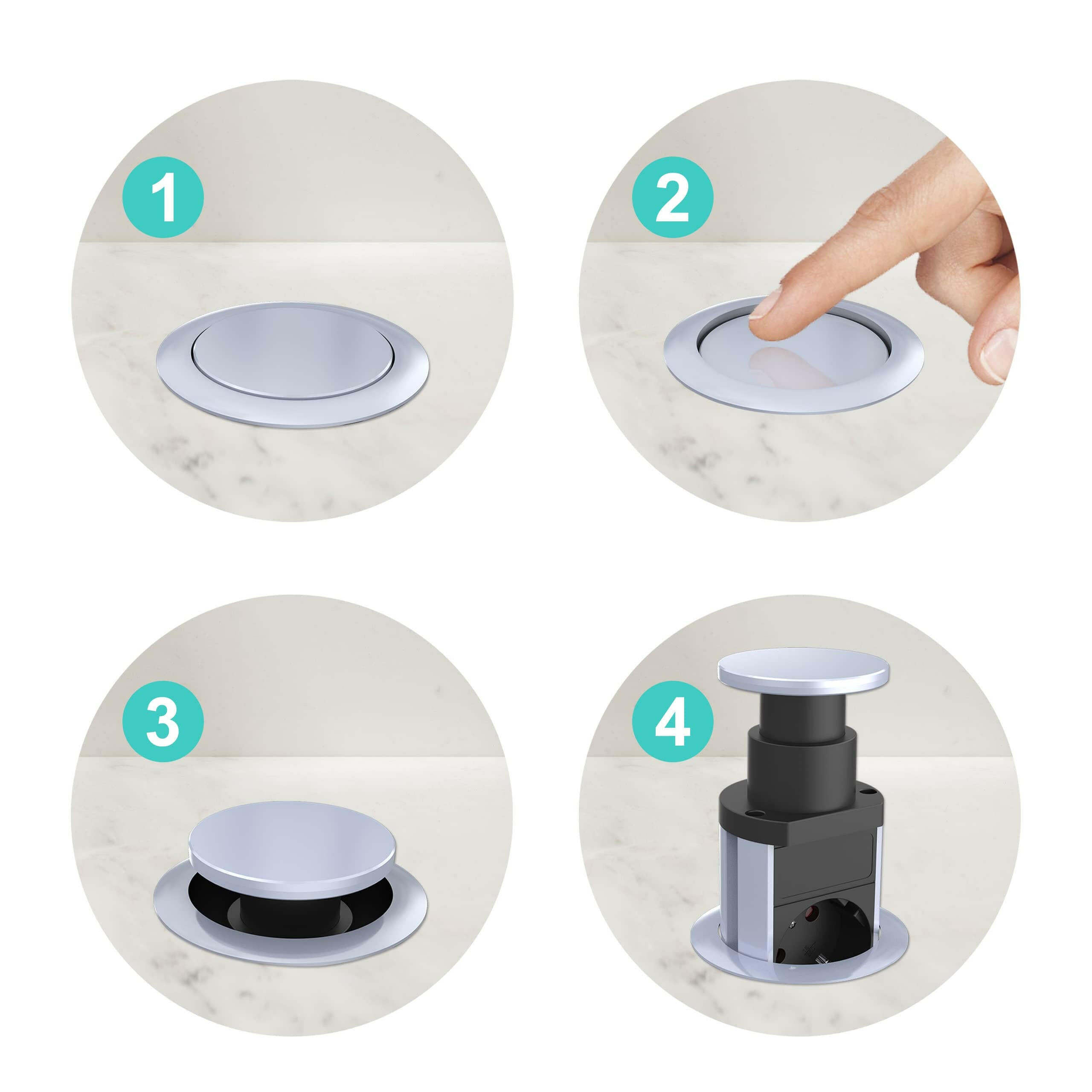 1

2

3

4